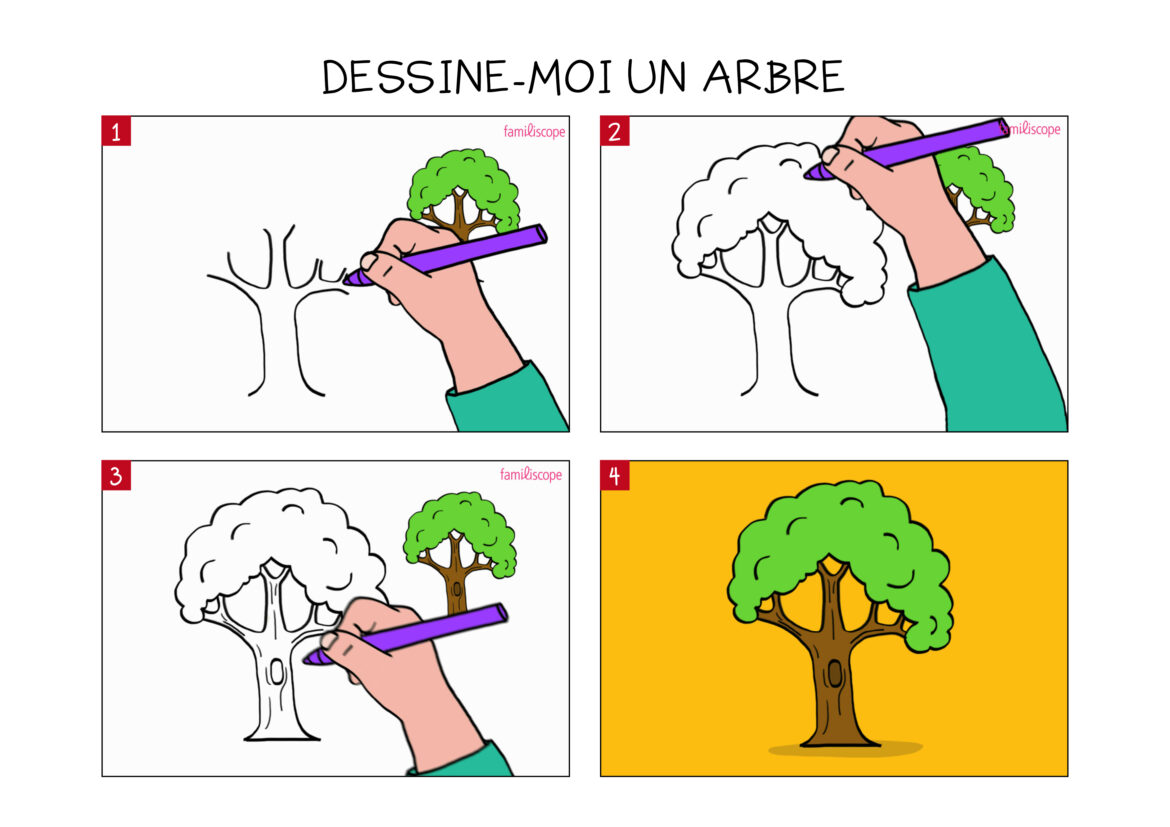 DESSINE-MOI UN ARBRE

1
familiscope

2
familiscope

3
familiscope

4