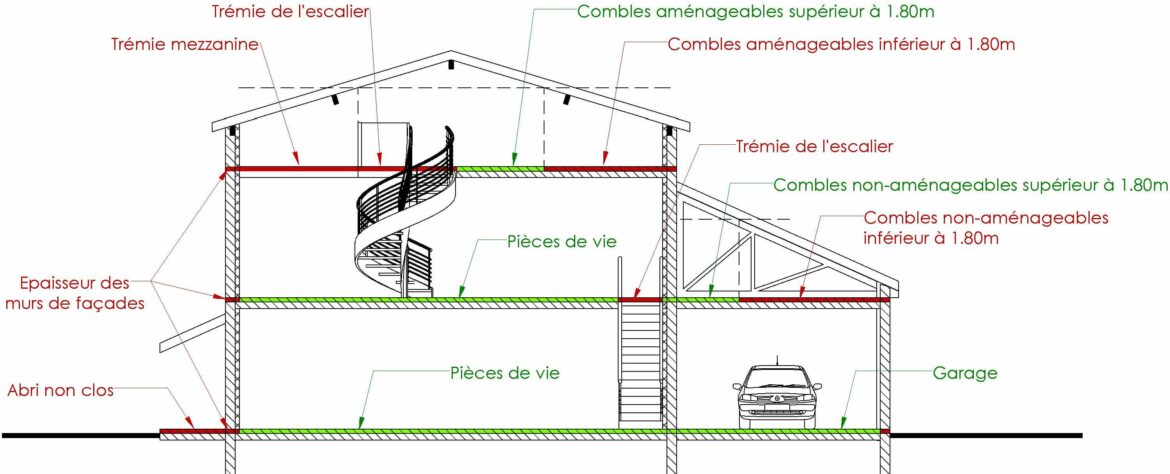 Trémie de l'escalier
Trémie mezzanine
Combles aménageables supérieur à 1.80m
Combles aménageables inférieur à 1.80m
Trémie de l'escalier
Combles non-aménageables supérieur à 1.80m
Combles non-aménageables inférieur à 1.80m
Pièces de vie
Epaisseur des murs de façades
Pièces de vie
Garage
Abri non clos