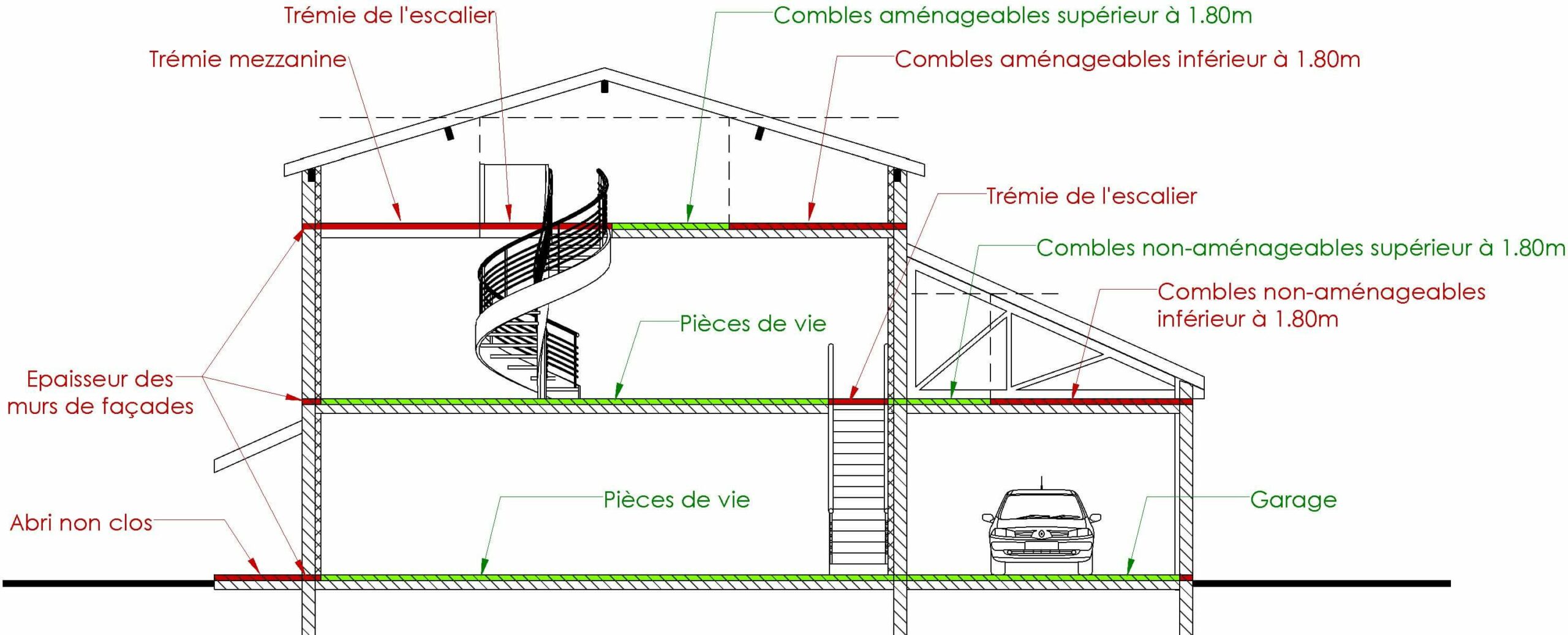 Trémie de l'escalier

Combles aménageables supérieur à 1.80m

Trémie mezzanine

Combles aménageables inférieur à 1.80m

Trémie de l'escalier

Combles non-aménageables supérieur à 1.80m

Combles non-aménageables inférieur à 1.80m

Pièces de vie

Epaisseur des murs de façades

Pièces de vie

Garage

Abri non clos