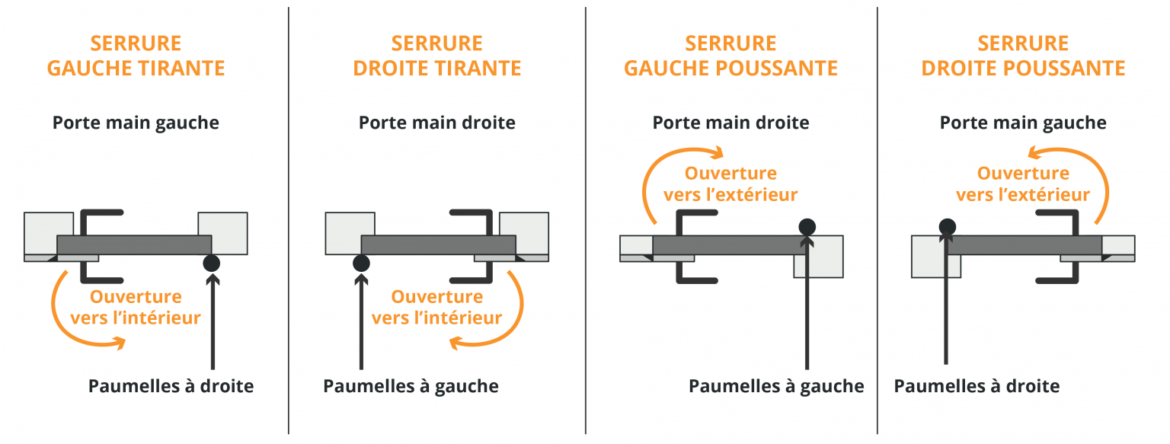 SERRURE GAUCHE TIRANTE

Porte main gauche

Ouverture vers l'intérieur

Paumelles à droite

SERRURE DROITE TIRANTE

Porte main droite

Ouverture vers l'intérieur

Paumelles à gauche

SERRURE GAUCHE POUSSANTE

Porte main droite

Ouverture vers l'extérieur

Paumelles à gauche

SERRURE DROITE POUSSANTE

Porte main gauche

Ouverture vers l'extérieur

Paumelles à droite