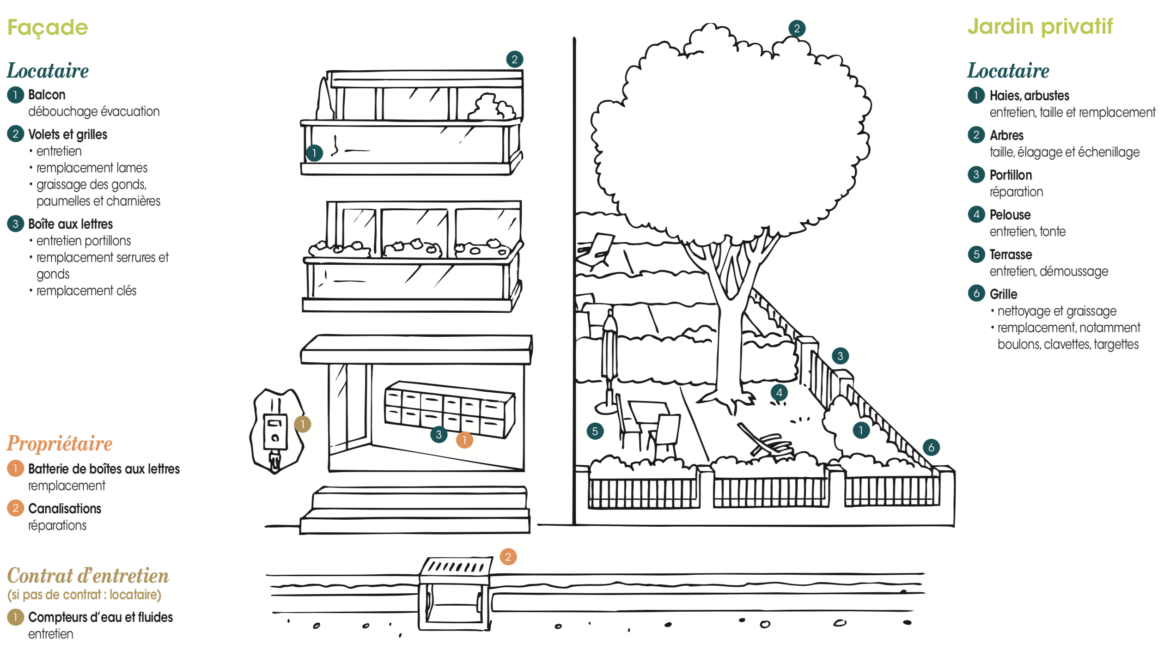 Façade

Locataire

1 Balcon
débouchage évacuation

2 Volets et grilles
• entretien
• remplacement lames
• graissage des gonds, paumelles et charnières

3 Boîte aux lettres
• entretien portillons
• remplacement serrures et gonds
• remplacement clés

Propriétaire

1 Batterie de boîtes aux lettres
remplacement

2 Canalisations
réparations

Contrat d'entretien
(si pas de contrat : locataire)

1 Compteurs d'eau et fluides
entretien

2

1

1

3 1

2

2

3

4

5

1

6

Jardin privatif

Locataire

1 Haies, arbustes
entretien, taille et remplacement

2 Arbres
taille, élagage et échenillage

3 Portillon
réparation

4 Pelouse
entretien, tonte

5 Terrasse
entretien, démoussage

6 Grille
• nettoyage et graissage
• remplacement, notamment boulons, clavettes, targettes