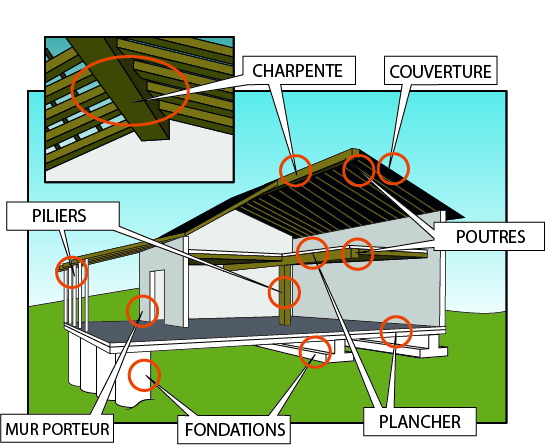 CHARPENTE

COUVERTURE

PILIERS

POUTRES

MUR PORTEUR

FONDATIONS

PLANCHER