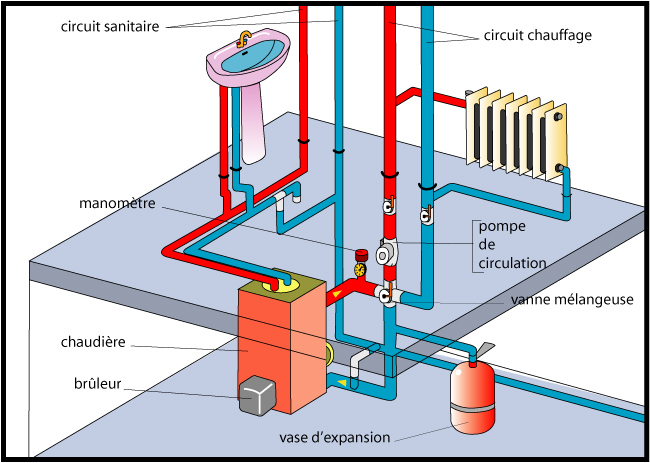 circuit sanitaire

circuit chauffage

manomètre

pompe de circulation

vanne mélangeuse

chaudière

brûleur

vase d'expansion