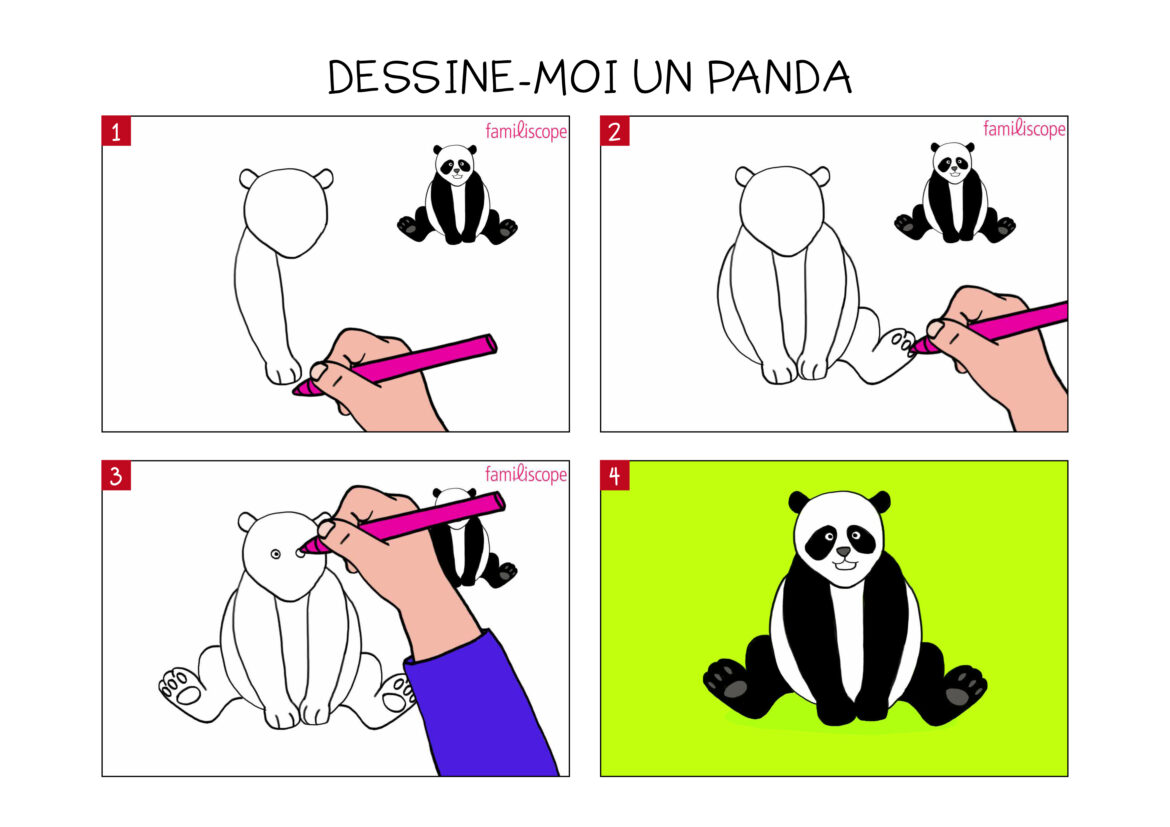 DESSINE-MOI UN PANDA

1

familiscope

2

familiscope

3

familiscope

4